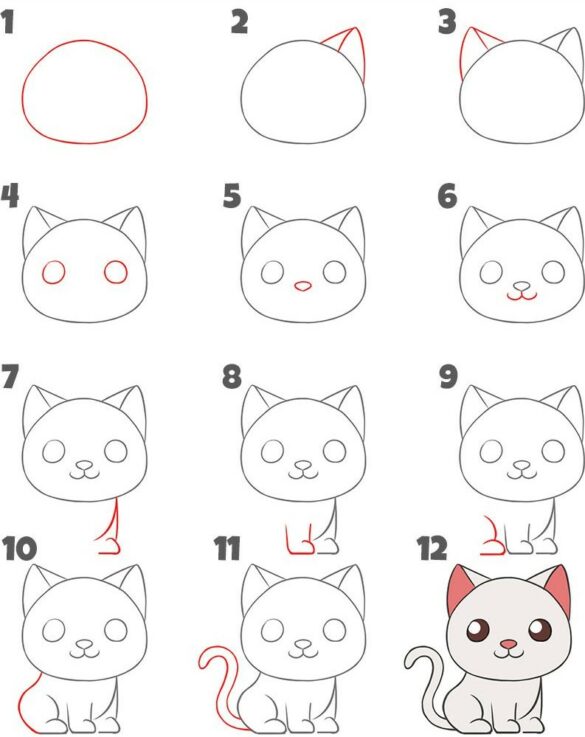 1

2

3

4

5

6

7

8

9

10

11

12