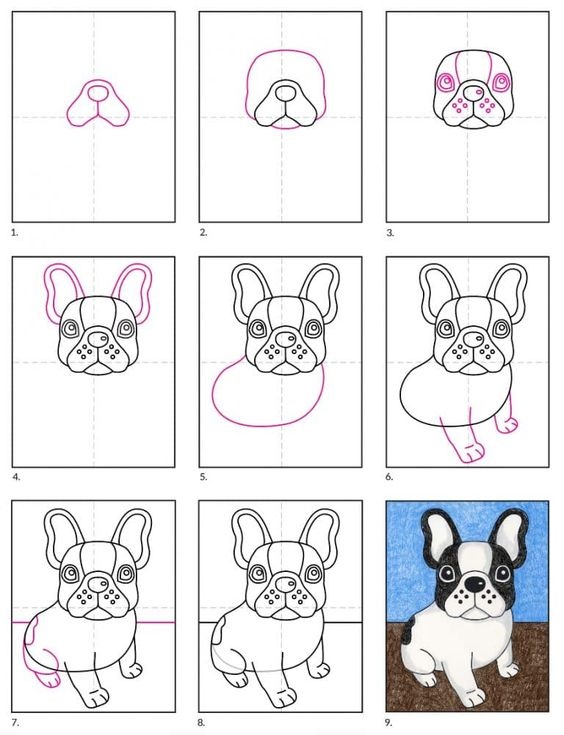 1.
2.
3.
4.
5.
6.
7.
8.
9.