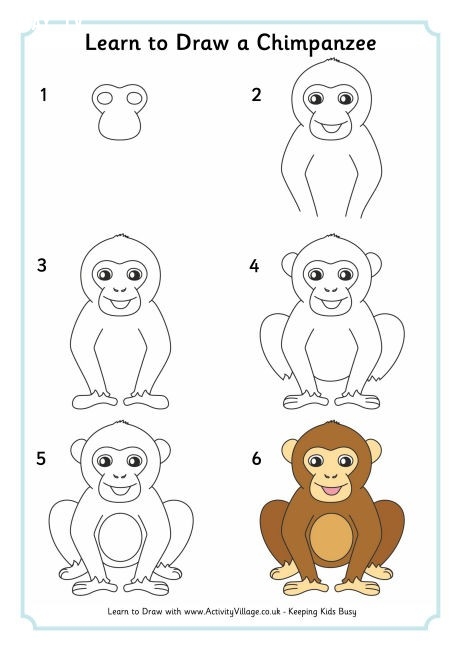 Learn to Draw a Chimpanzee

1

2

3

4

5

6

Learn to Draw with www.ActivityVillage.co.uk - Keeping Kids Busy