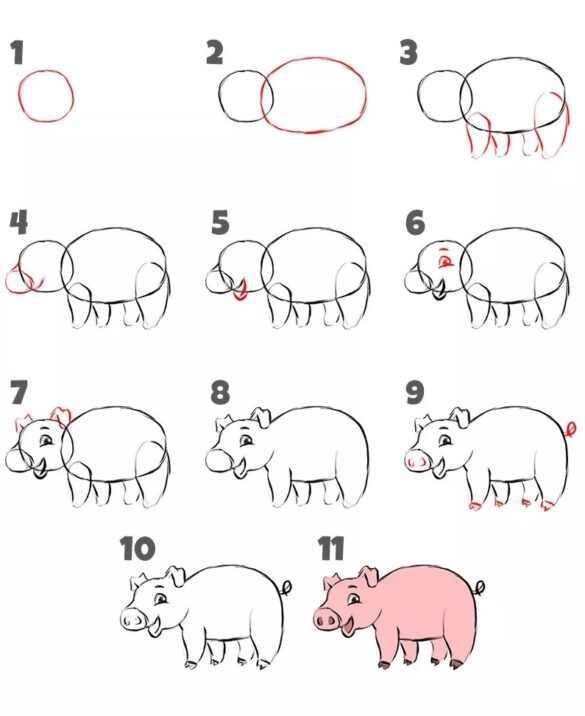 1 2 3

4 5 6

7 8 9

10 11