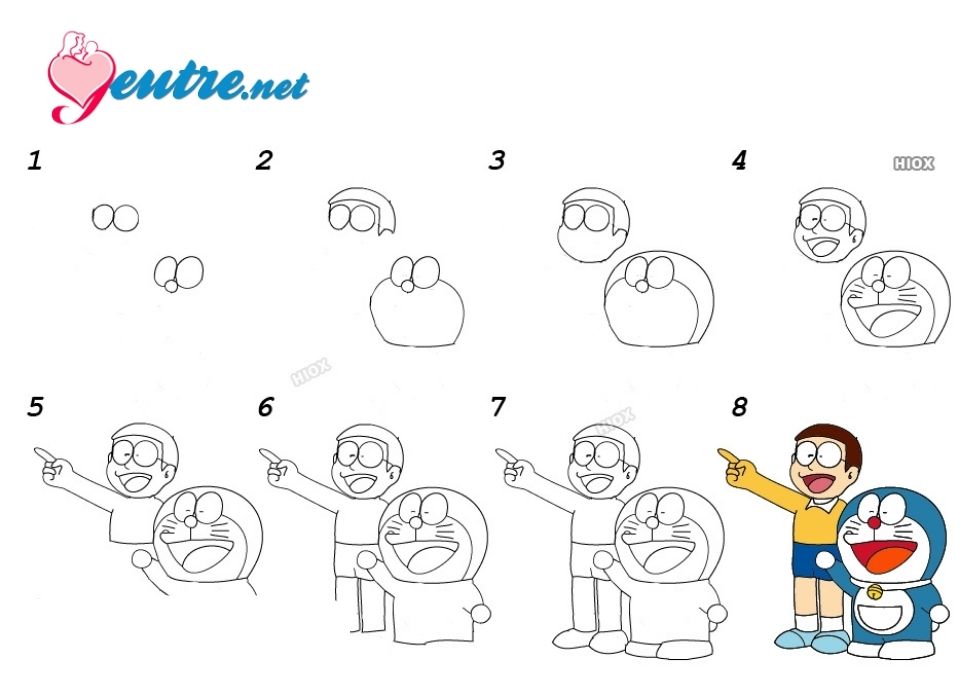 yeutre.net

1

2

3

4

HIOX

HIOX

5

6

7

HIOX

8