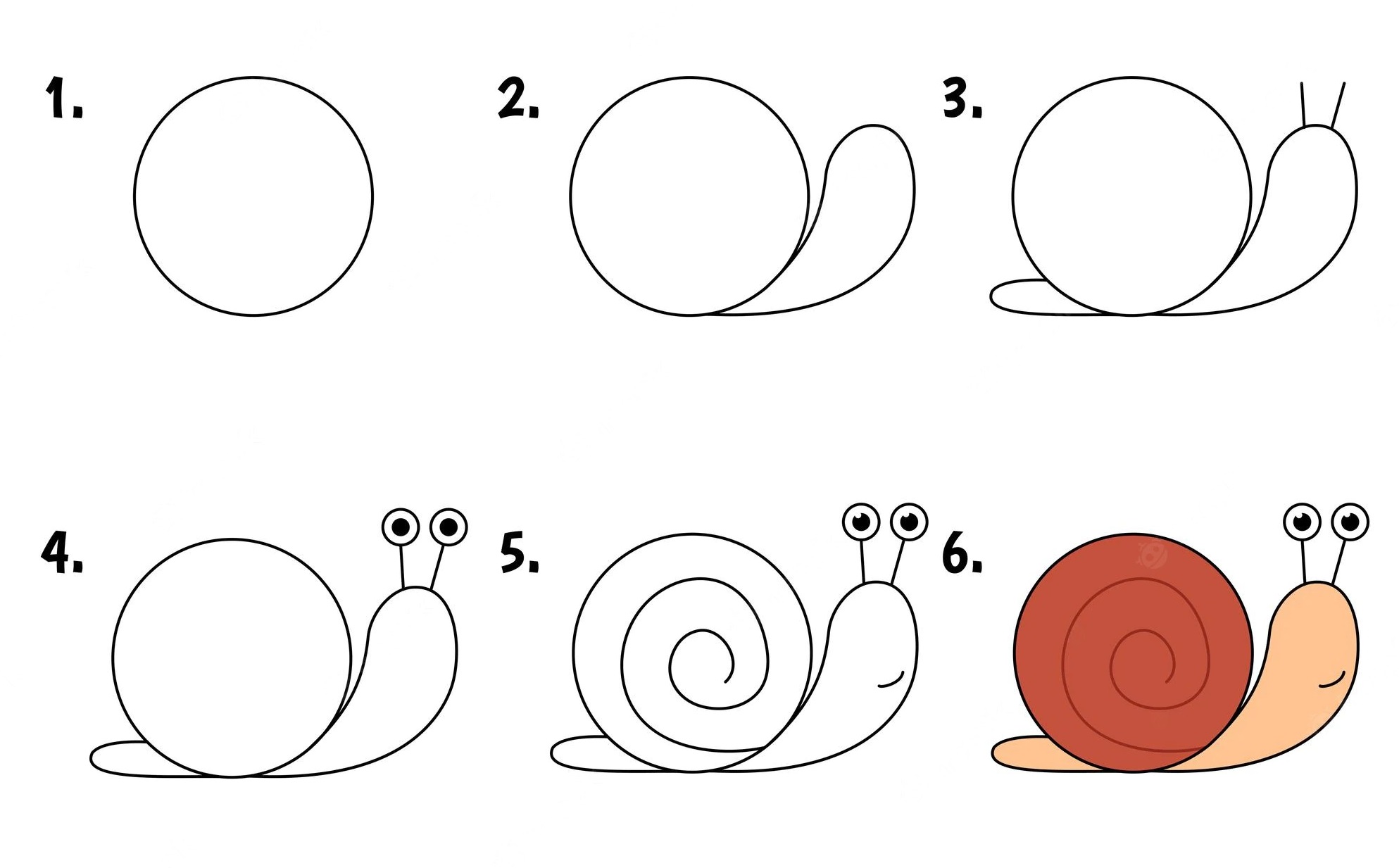 1.

2.

3.

4.

5.

6.