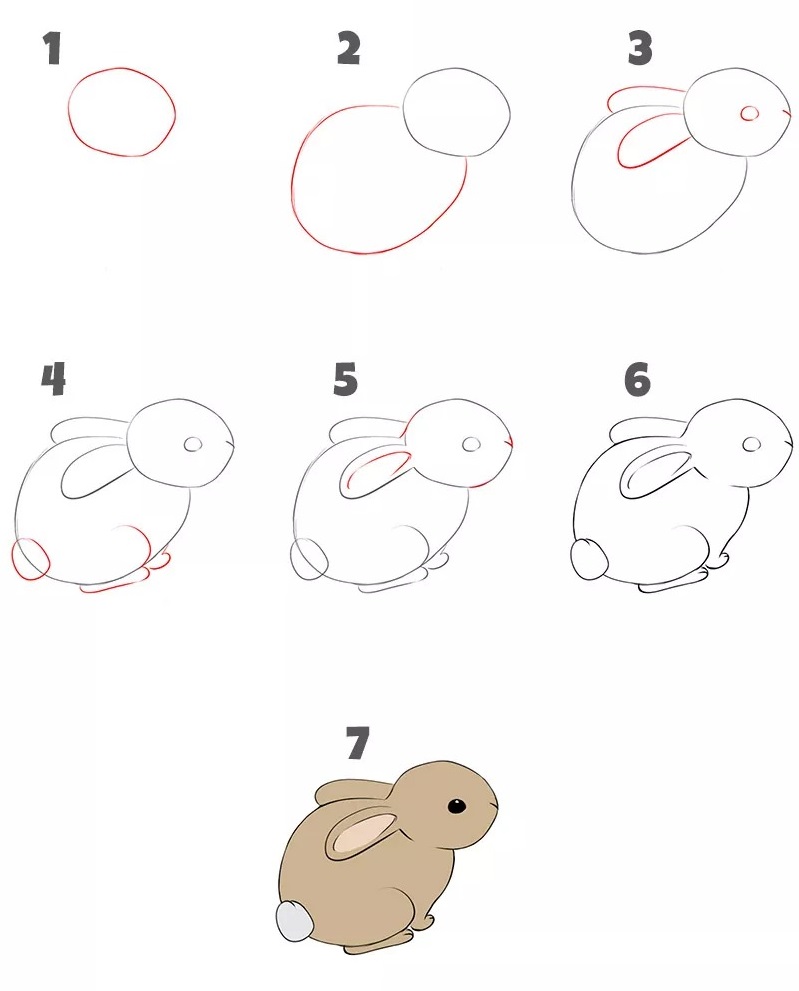 1

2

3

4

5

6

7