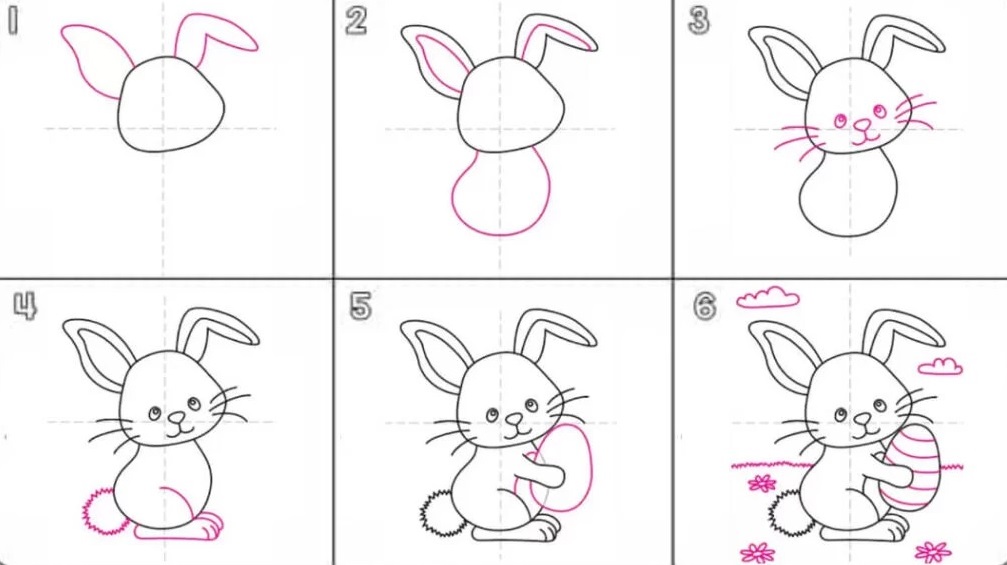 1

2

3

4

5

6