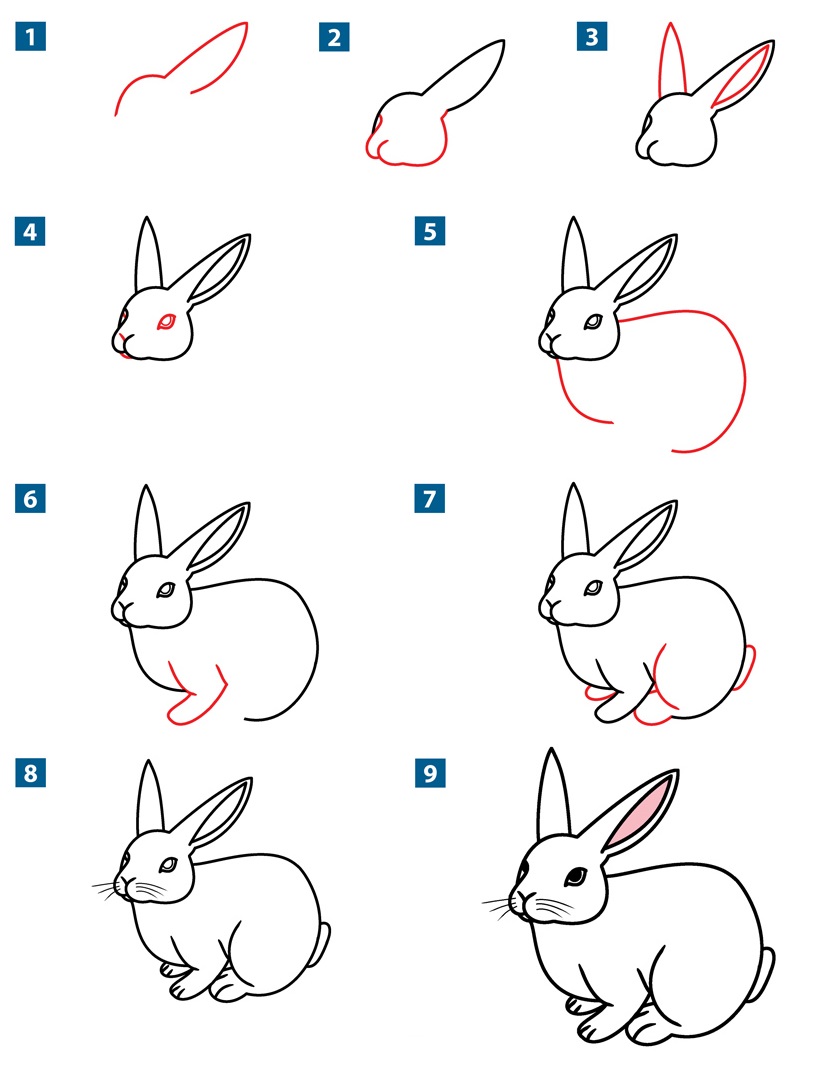 1
2
3
4
5
6
7
8
9