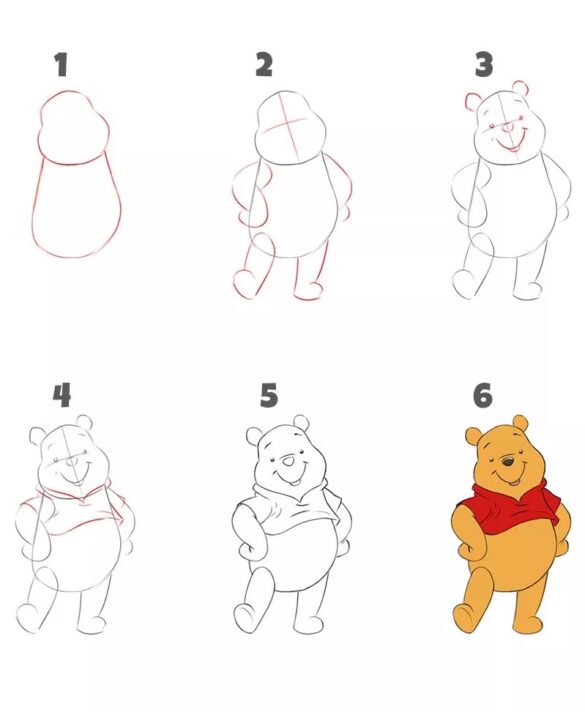 1

2

3

4

5

6